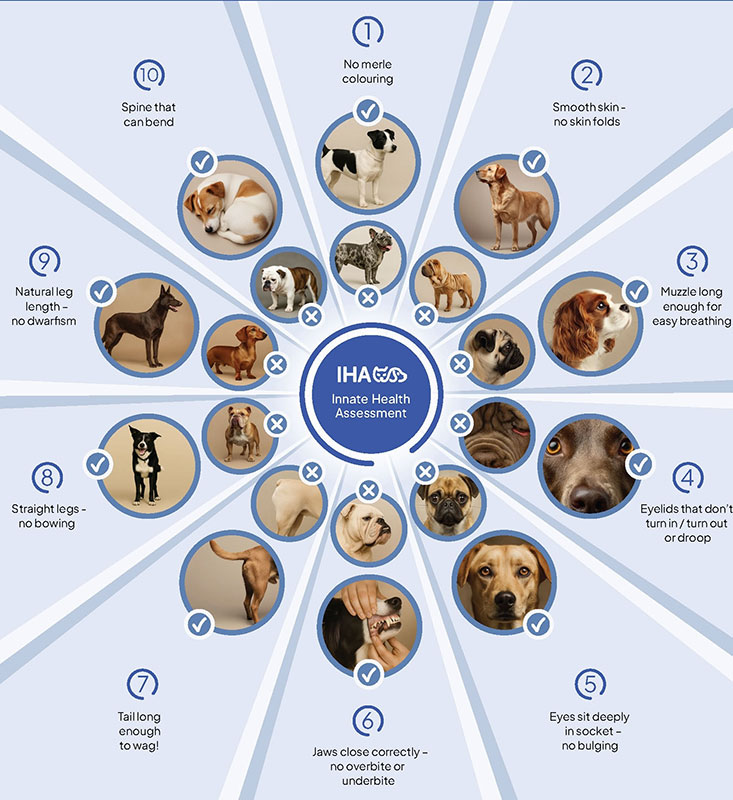 1
No merle colouring

2
Smooth skin – no skin folds

3
Muzzle long enough for easy breathing

4
Eyelids that don't turn in / turn out or droop

5
Eyes sit deeply in socket – no bulging

6
Jaws close correctly – no overbite or underbite

7
Tail long enough to wag!

8
Straight legs – no bowing

9
Natural leg length – no dwarfism

10
Spine that can bend

IHA
Innate Health Assessment